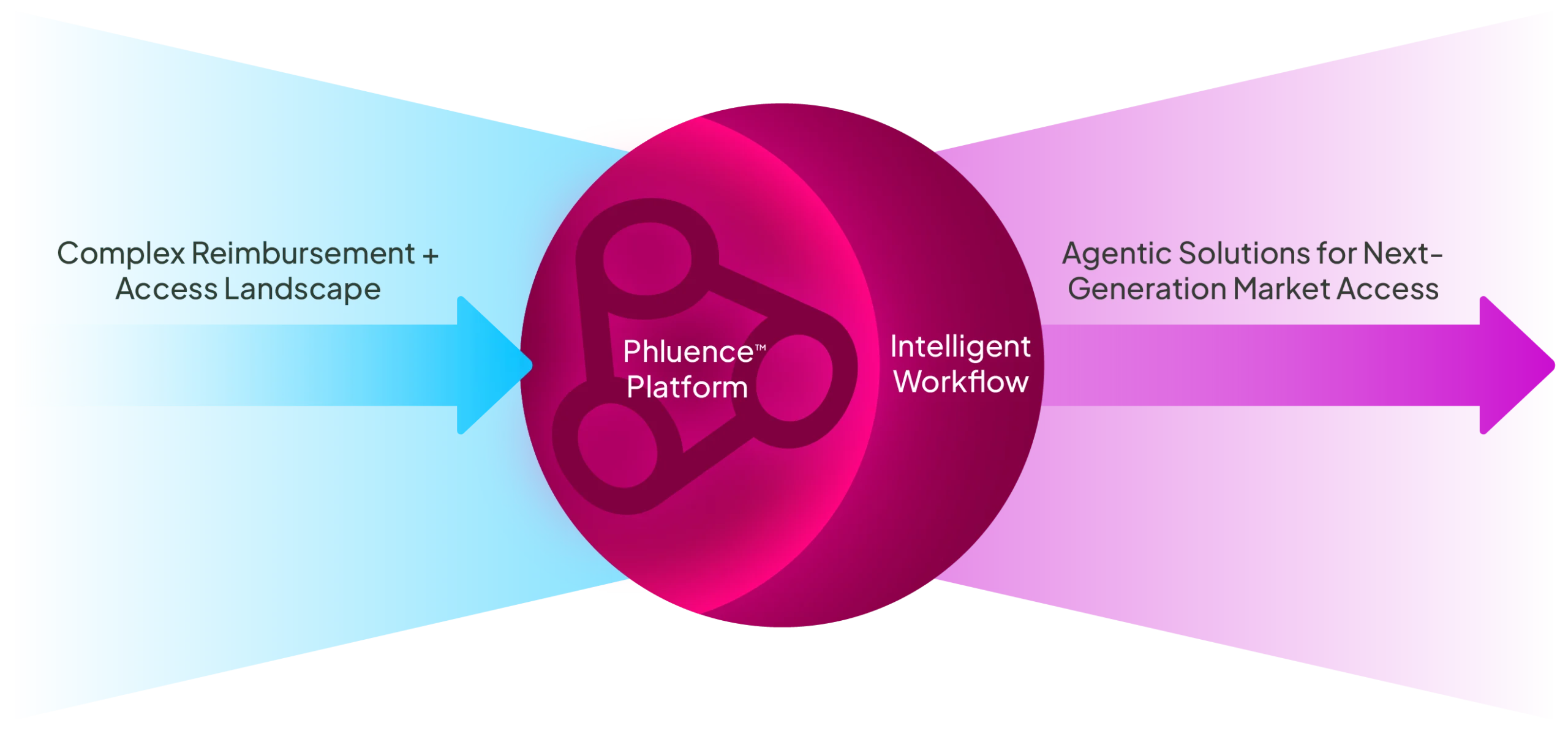 Complex Reimbursement + Access Landscape

Phluence™ Platform

Intelligent Workflow

Agentic Solutions for Next-Generation Market Access